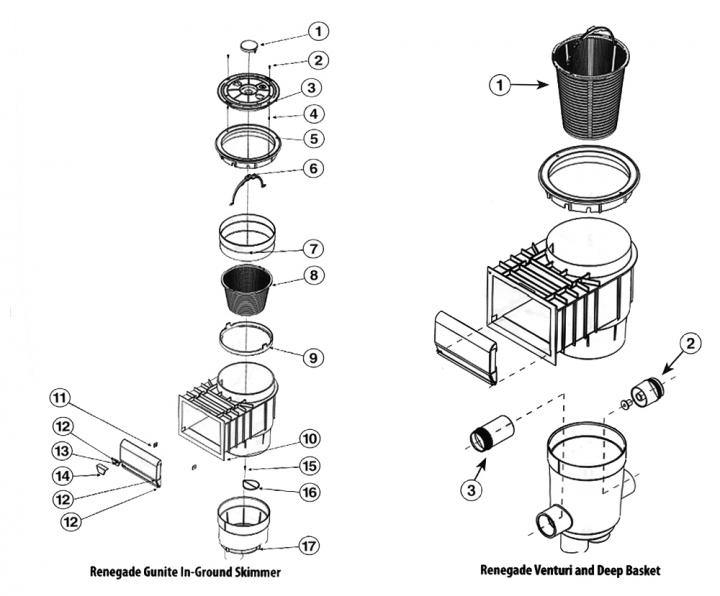 1
2
3
4
5
6
7
8
9
10
11
12
13
14
12
12
15
16
17
Renegade Gunite In-Ground Skimmer

1
2
3
Renegade Venturi and Deep Basket